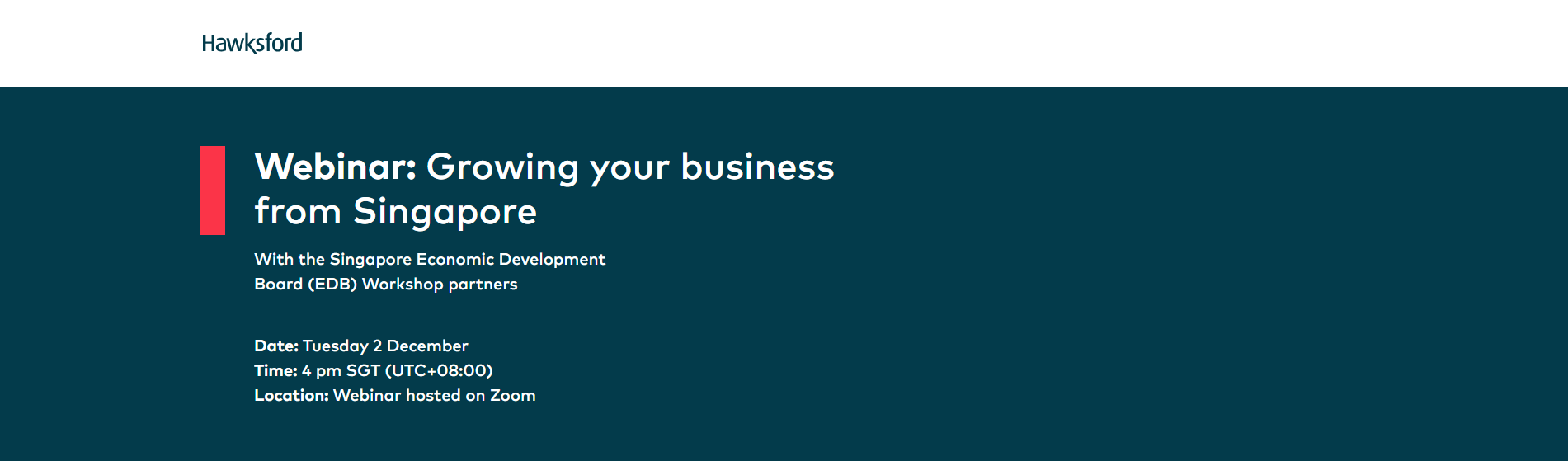 Hawksford

Webinar: Growing your business from Singapore

With the Singapore Economic Development Board (EDB) Workshop partners

Date: Tuesday 2 December
Time: 4 pm SGT (UTC+08:00)
Location: Webinar hosted on Zoom