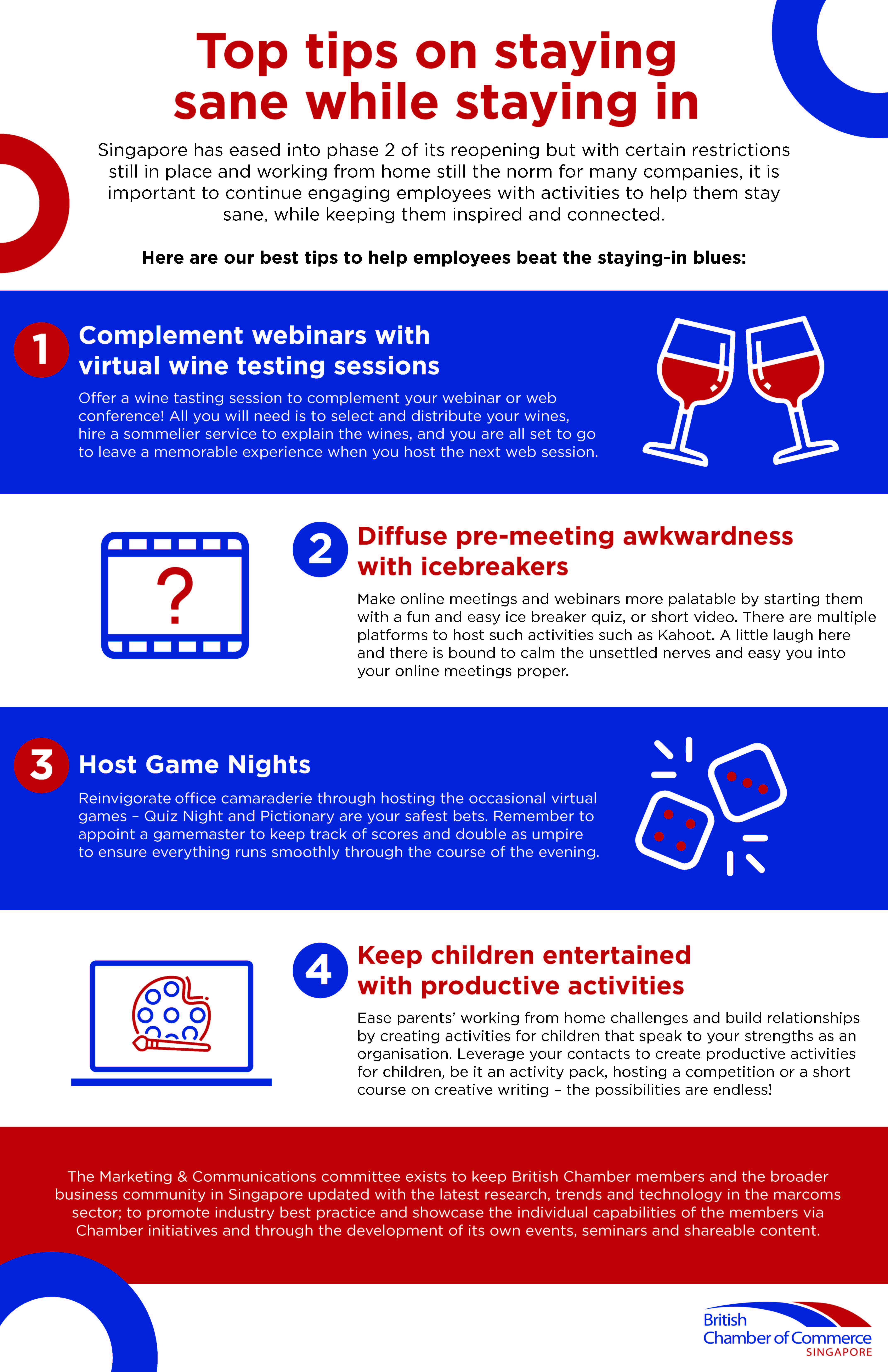 Top tips on staying sane while staying in

Singapore has eased into phase 2 of its reopening but with certain restrictions still in place and working from home still the norm for many companies, it is important to continue engaging employees with activities to help them stay sane, while keeping them inspired and connected.

Here are our best tips to help employees beat the staying-in blues:

1 Complement webinars with virtual wine testing sessions

Offer a wine tasting session to complement your webinar or web conference! All you will need is to select and distribute your wines, hire a sommelier service to explain the wines, and you are all set to go to leave a memorable experience when you host the next web session.

?

2 Diffuse pre-meeting awkwardness with icebreakers

Make online meetings and webinars more palatable by starting them with a fun and easy ice breaker quiz, or short video. There are multiple platforms to host such activities such as Kahoot. A little laugh here and there is bound to calm the unsettled nerves and easy you into your online meetings proper.

3 Host Game Nights

Reinvigorate office camaraderie through hosting the occasional virtual games – Quiz Night and Pictionary are your safest bets. Remember to appoint a gamemaster to keep track of scores and double as umpire to ensure everything runs smoothly through the course of the evening.

4 Keep children entertained with productive activities

Ease parents' working from home challenges and build relationships by creating activities for children that speak to your strengths as an organisation. Leverage your contacts to create productive activities for children, be it an activity pack, hosting a competition or a short course on creative writing – the possibilities are endless!

The Marketing & Communications committee exists to keep British Chamber members and the broader business community in Singapore updated with the latest research, trends and technology in the marcoms sector; to promote industry best practice and showcase the individual capabilities of the members via Chamber initiatives and through the development of its own events, seminars and shareable content.

British Chamber of Commerce SINGAPORE